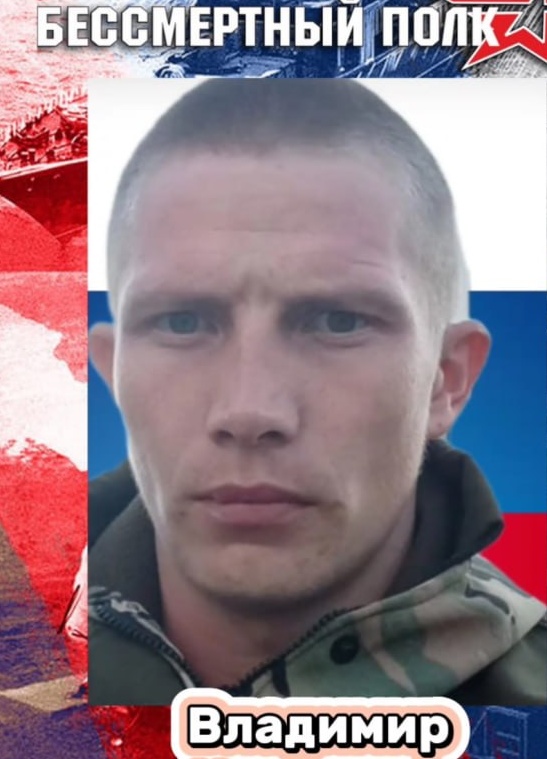 БЕССМЕРТНЫЙ ПОЛК

Владимир