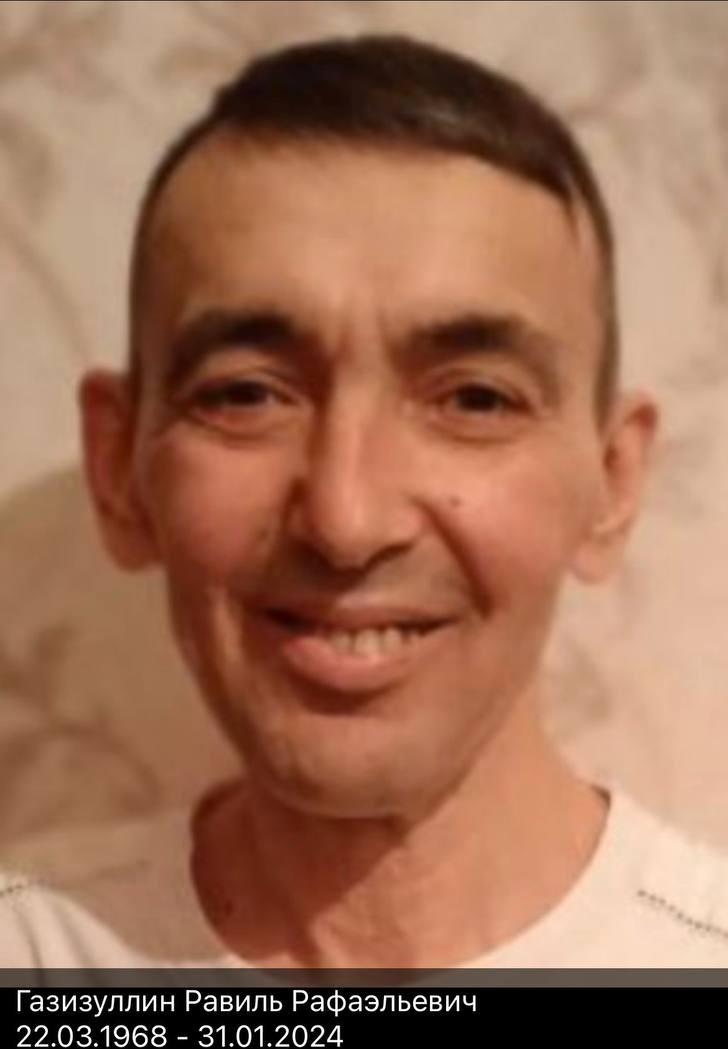 Газизуллин Равиль Рафаэльевич
22.03.1968 - 31.01.2024