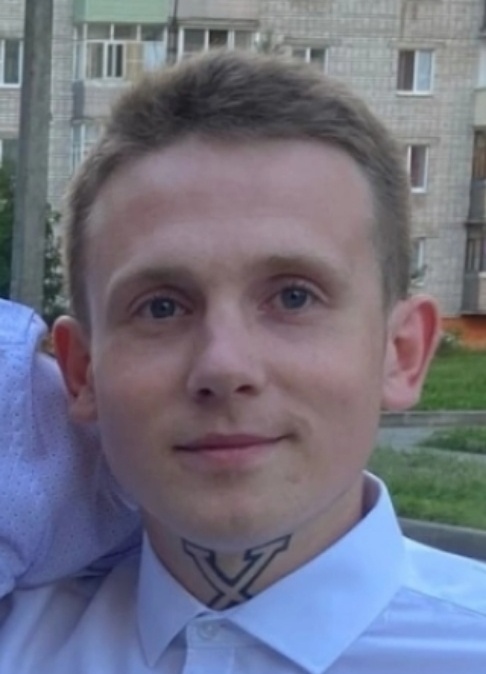 X