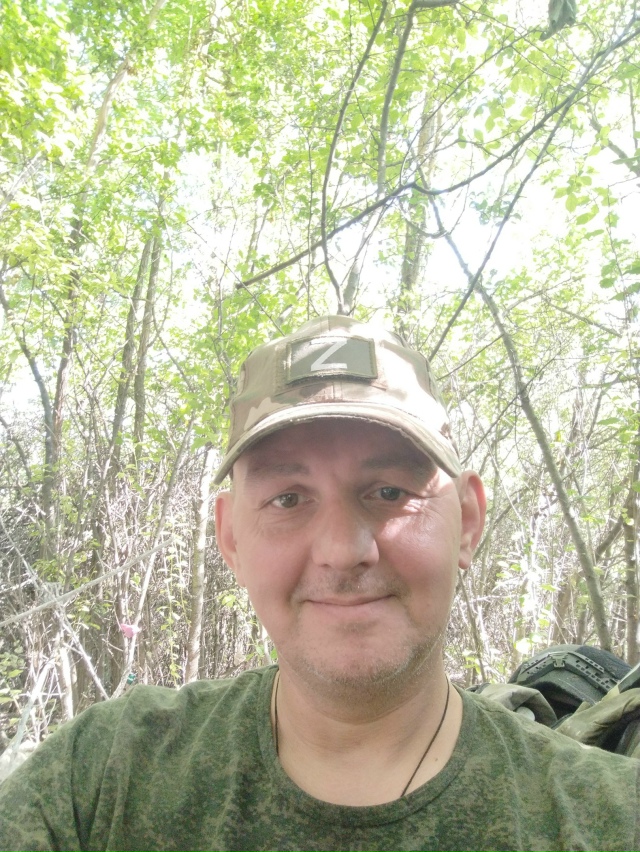 Z