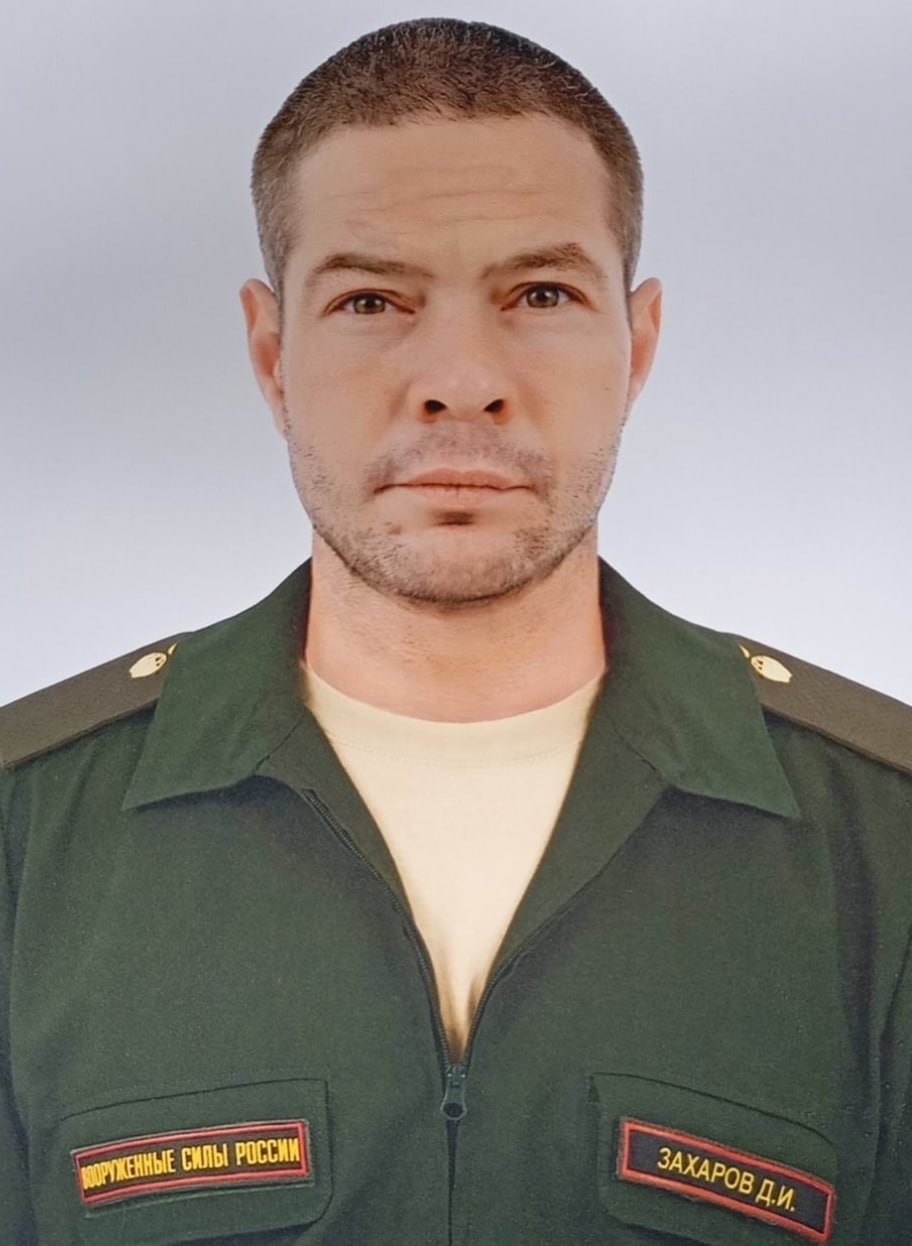 ВООРУЖЕННЫЕ СИЛЫ РОССИИ

ЗАХАРОВ Д.И.