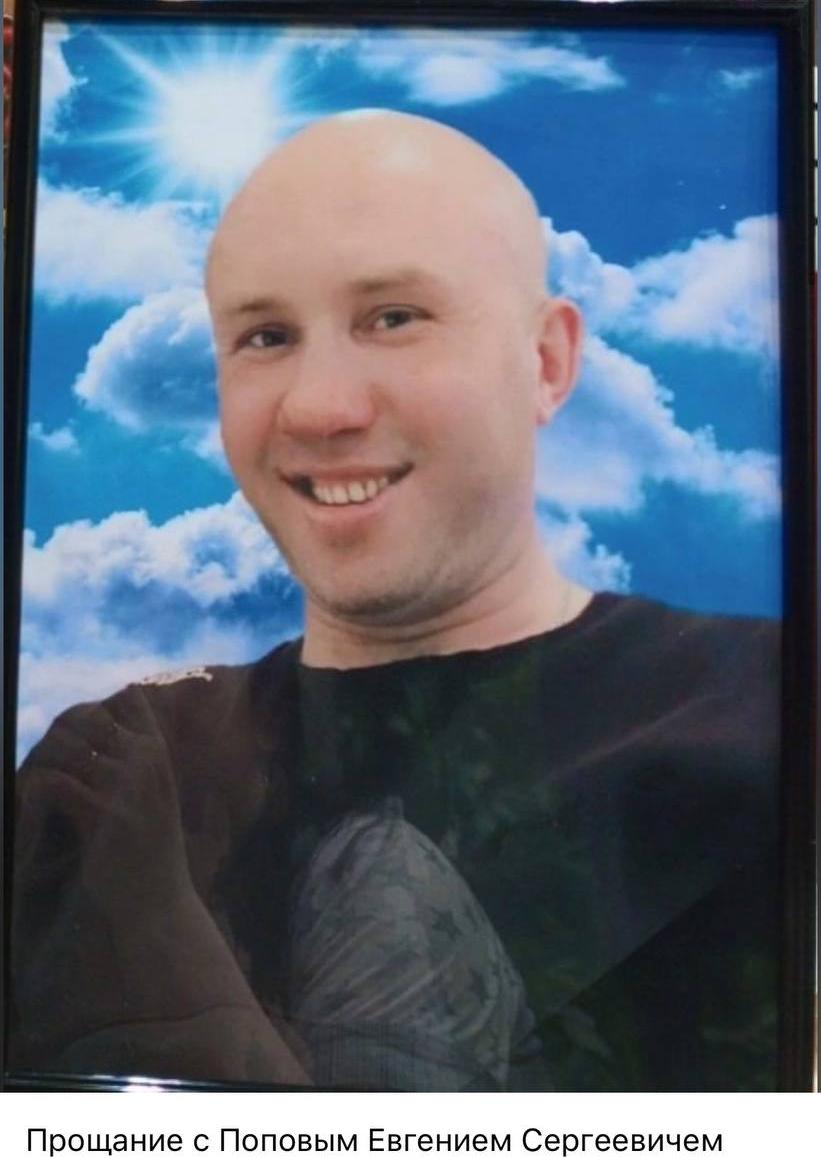 Прощание с Поповым Евгением Сергеевичем