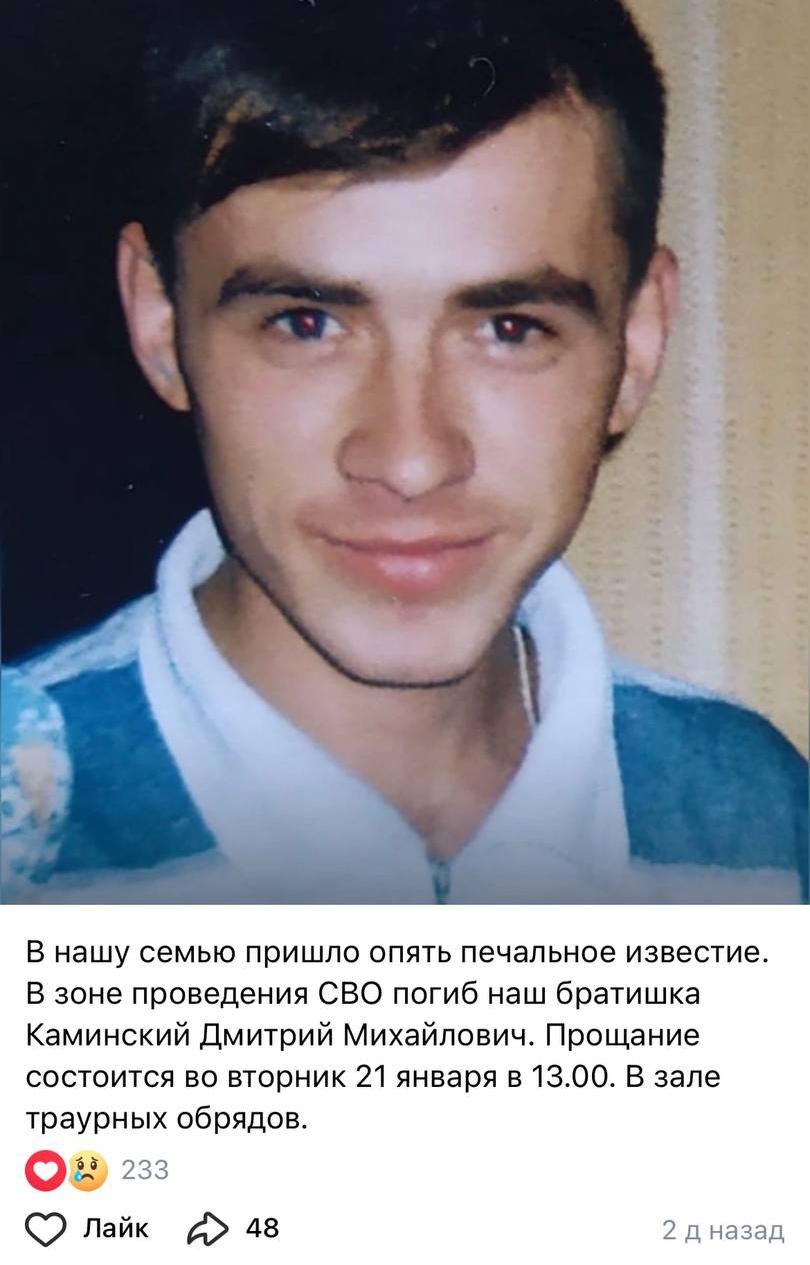 В нашу семью пришло опять печальное известие. В зоне проведения СВО погиб наш братишка Каминский Дмитрий Михайлович. Прощание состоится во вторник 21 января в 13.00. В зале траурных обрядов.

233

Лайк 48 2 д назад