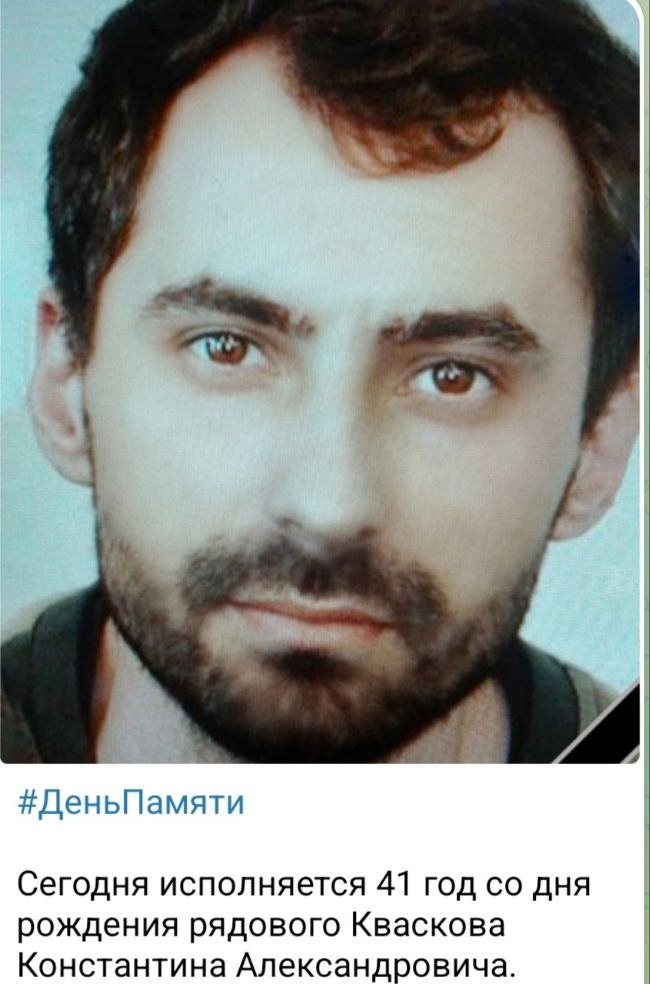 #ДеньПамяти

Сегодня исполняется 41 год со дня рождения рядового Кваскова Константина Александровича.