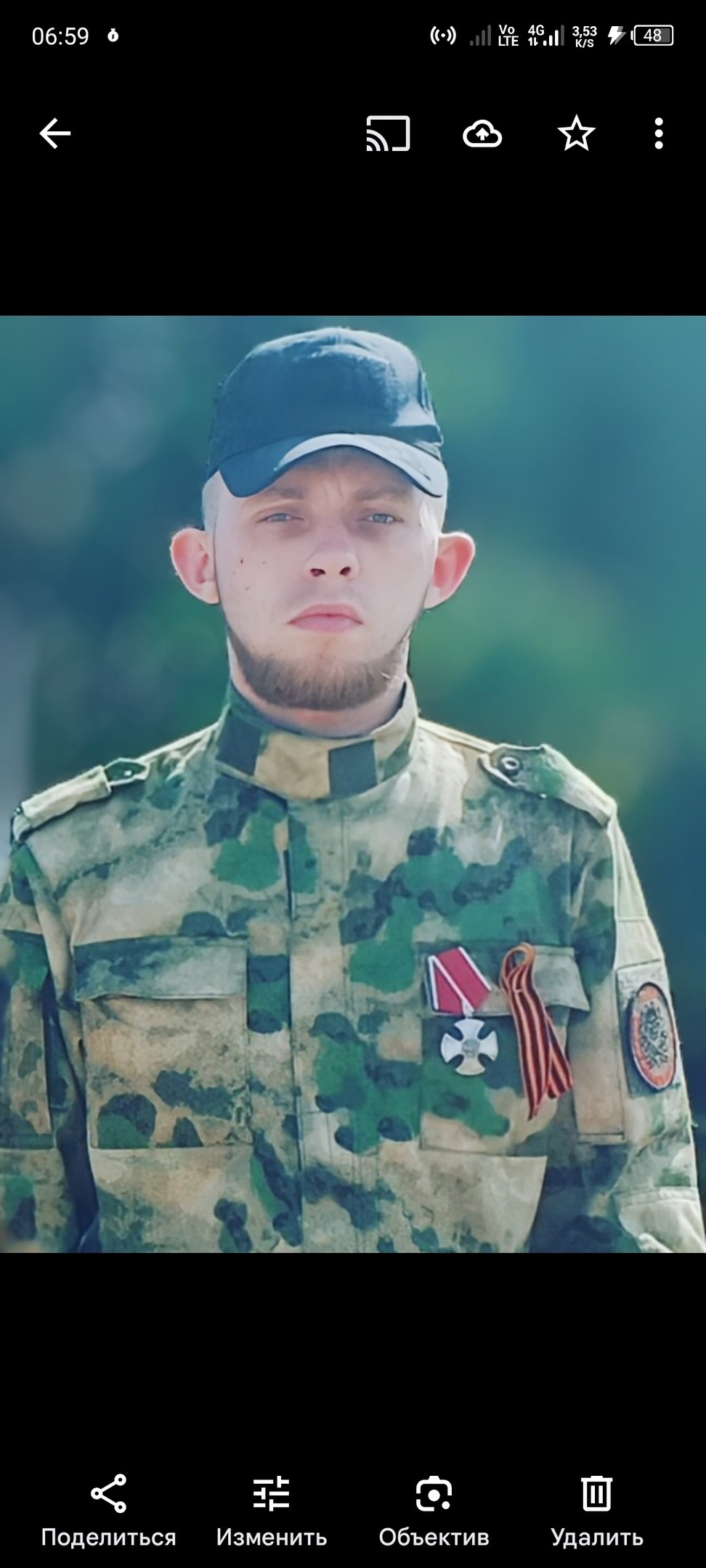 06:59
Vo LTE 4G 3,53 K/S 48

Поделиться
Изменить
Объектив
Удалить