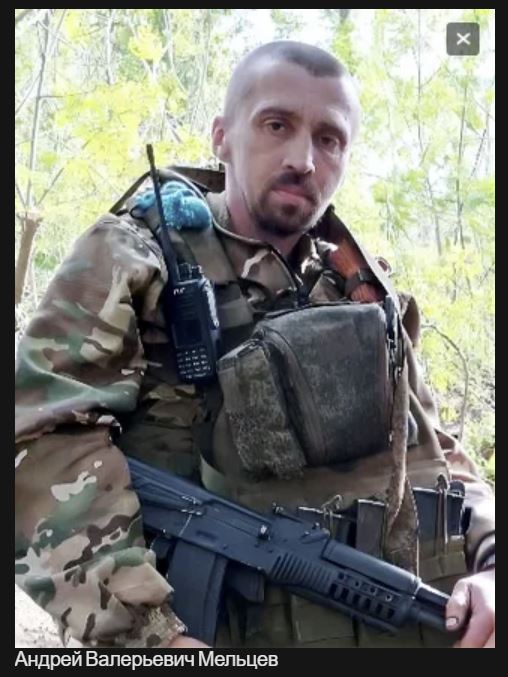 Андрей Валерьевич Мельцев