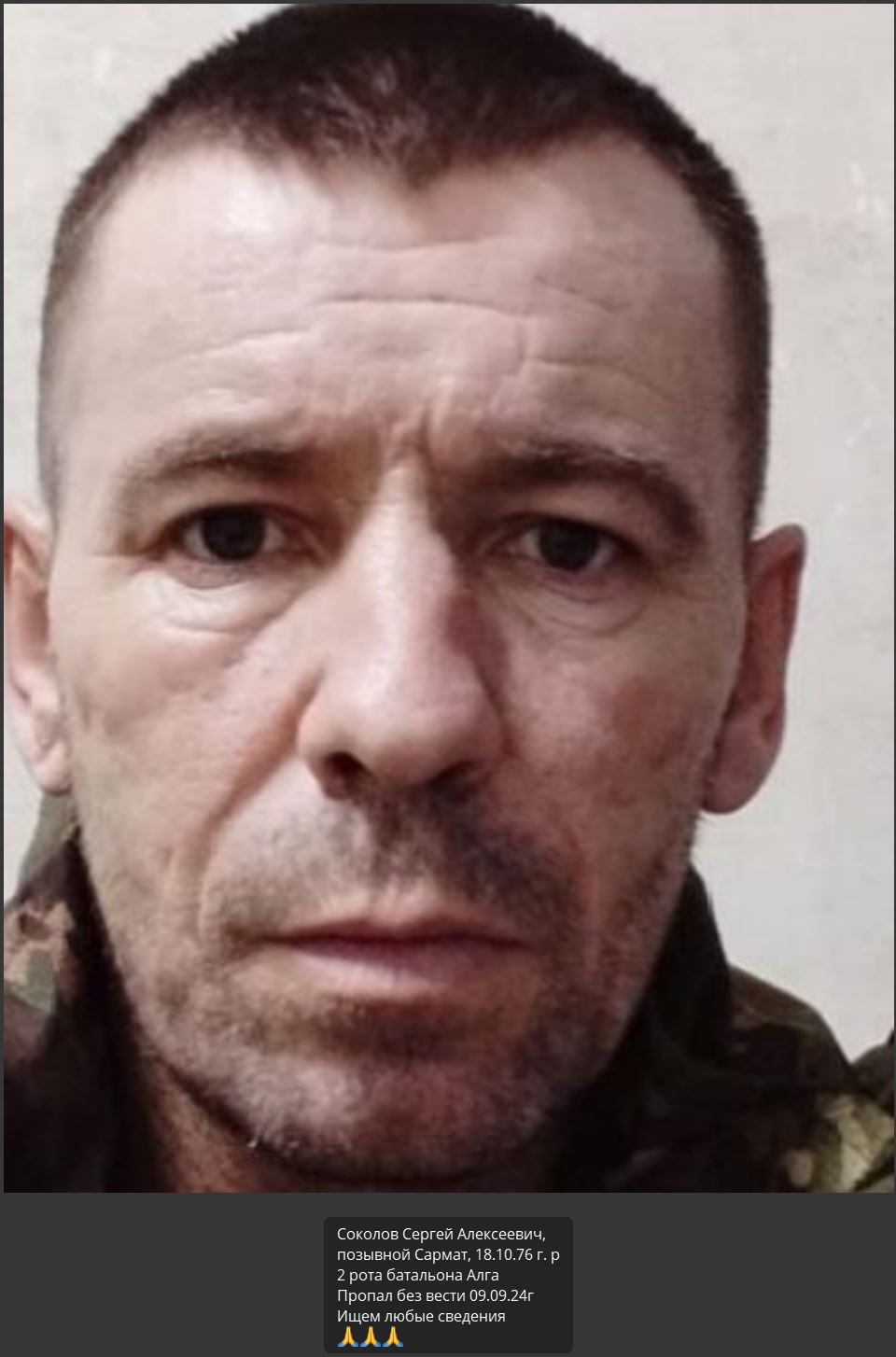 Соколов Сергей Алексеевич, позывной Сармат, 18.10.76 г. р
2 рота батальона Алга
Пропал без вести 09.09.24г
Ищем любые сведения
🙏🙏🙏