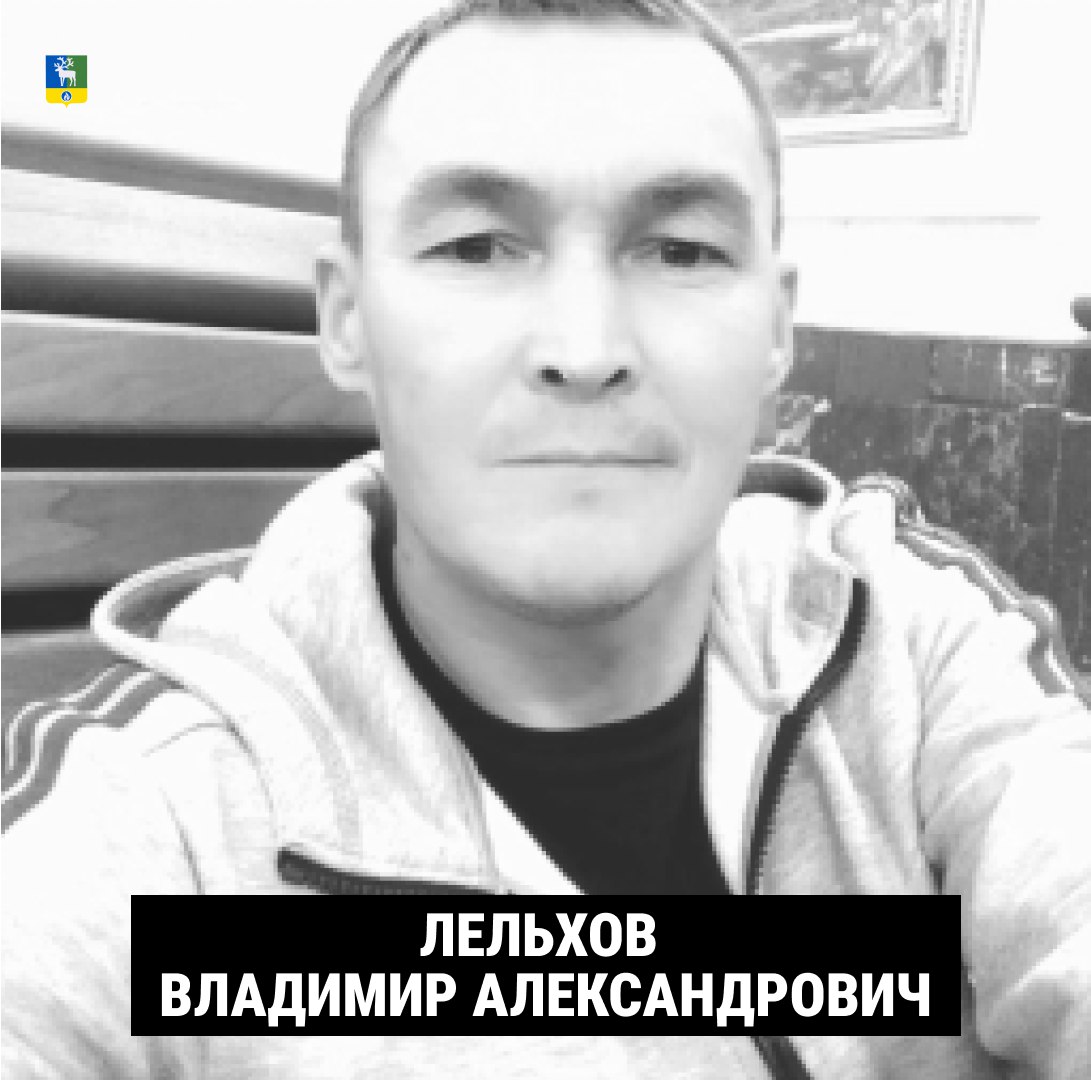 ЛЕЛЬХОВ
ВЛАДИМИР АЛЕКСАНДРОВИЧ