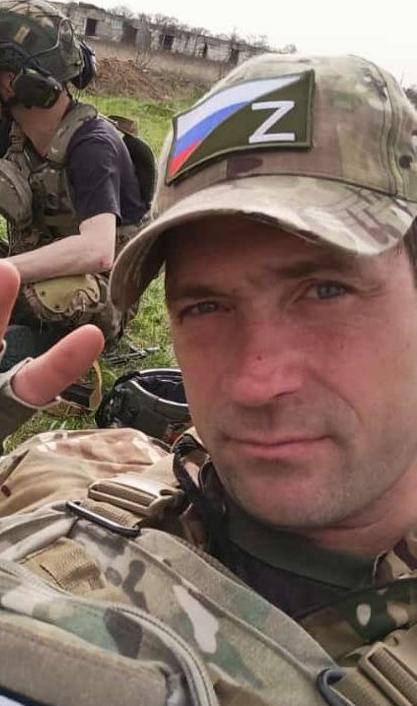 Z