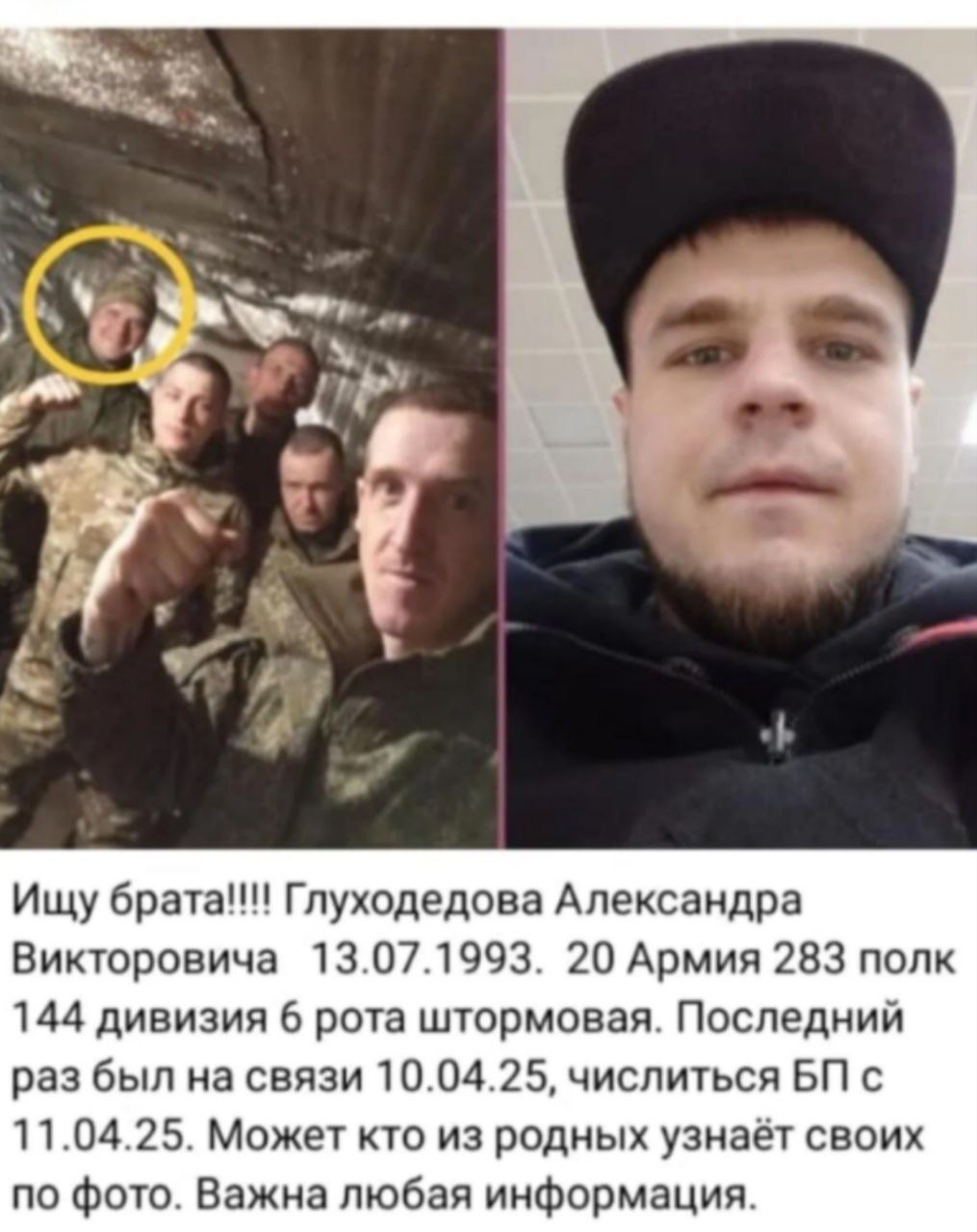 Ищу брата!!!! Глуходедова Александра Викторовича 13.07.1993. 20 Армия 283 полк 144 дивизия 6 рота штормовая. Последний раз был на связи 10.04.25, числиться БП с 11.04.25. Может кто из родных узнаёт своих по фото. Важна любая информация.