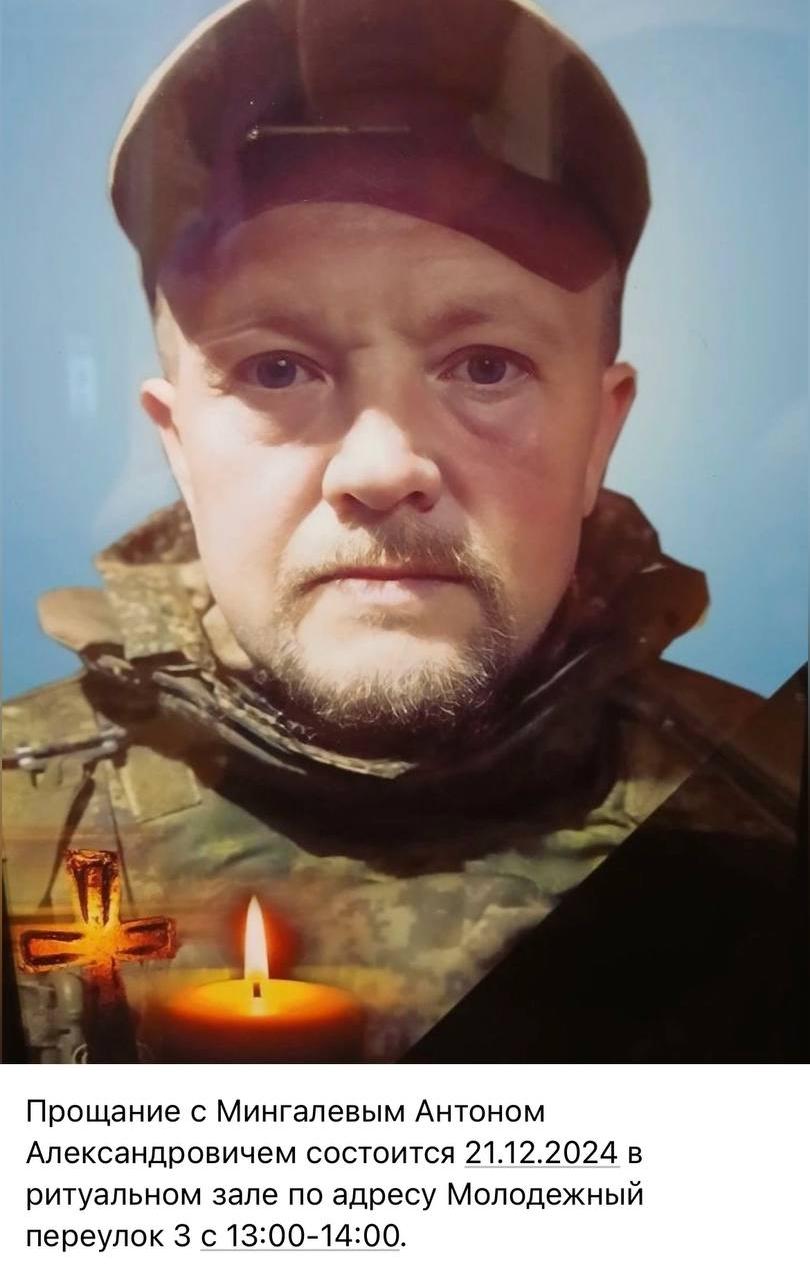 Прощание с Мингалевым Антоном Александровичем состоится 21.12.2024 в ритуальном зале по адресу Молодежный переулок 3 с 13:00-14:00.