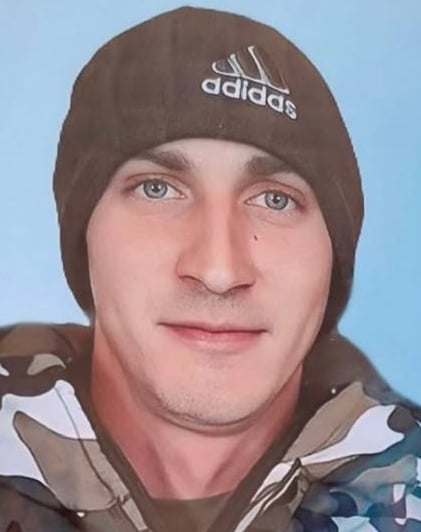 adidas