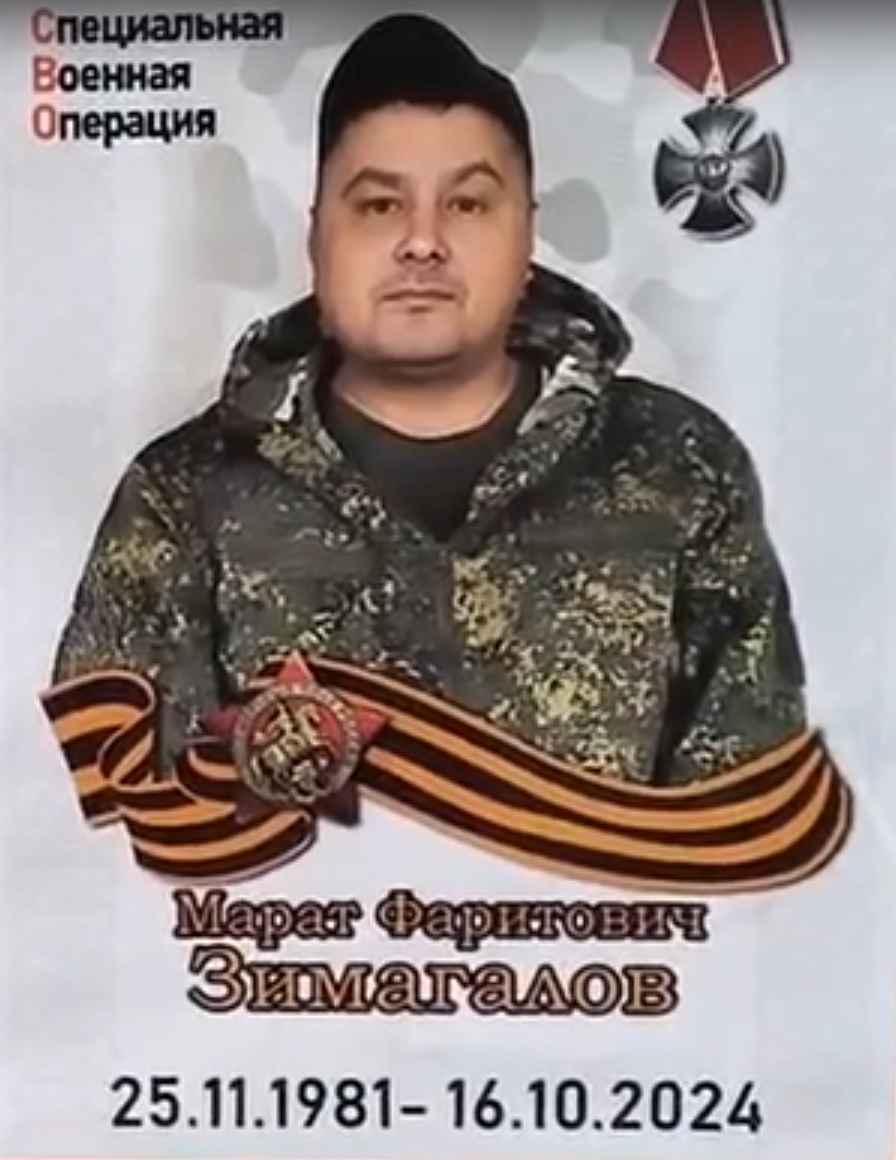 Специальная
Военная
Операция

Марат Фаритович
Зимагалов

25.11.1981– 16.10.2024