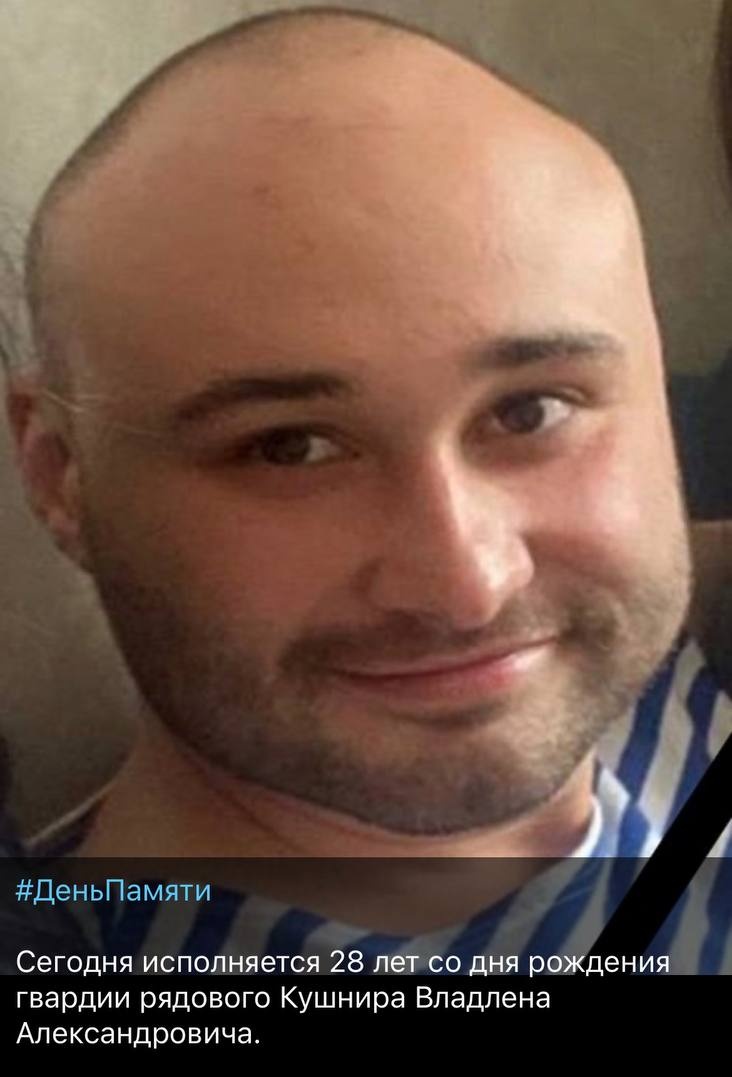 #ДеньПамяти

Сегодня исполняется 28 лет со дня рождения гвардии рядового Кушнира Владлена Александровича.