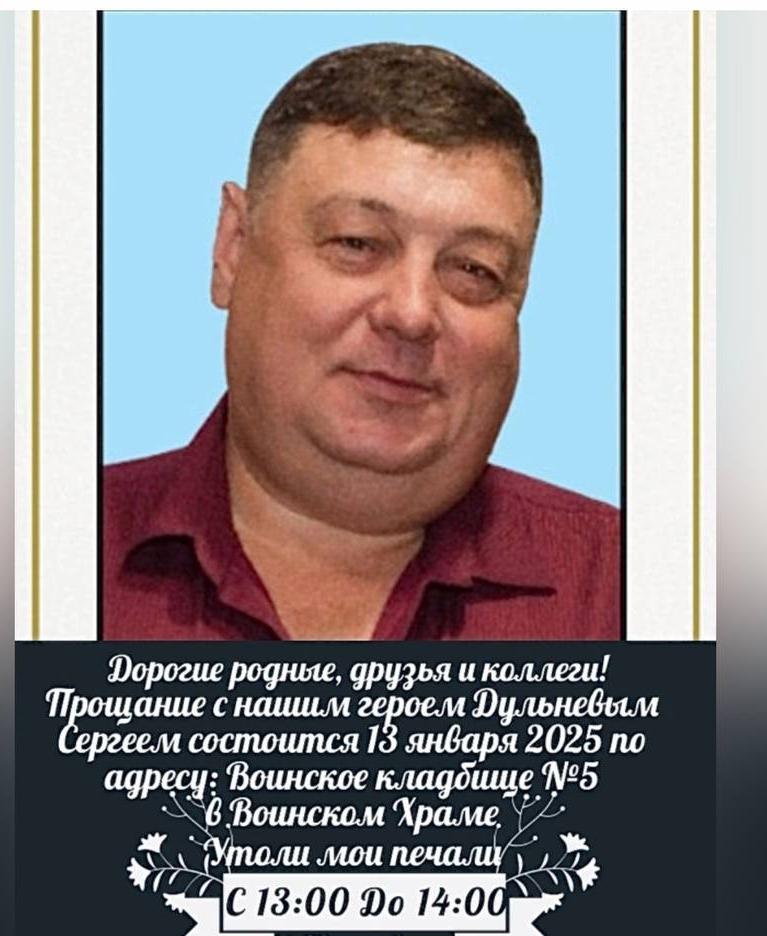 Дорогие родные, друзья и коллеги!
Прощание с нашим героем Дульневым Сергеем состоится 13 января 2025 по адресу: Воинское кладбище №5 в Воинском Храме Утоли мои печали
С 13:00 До 14:00