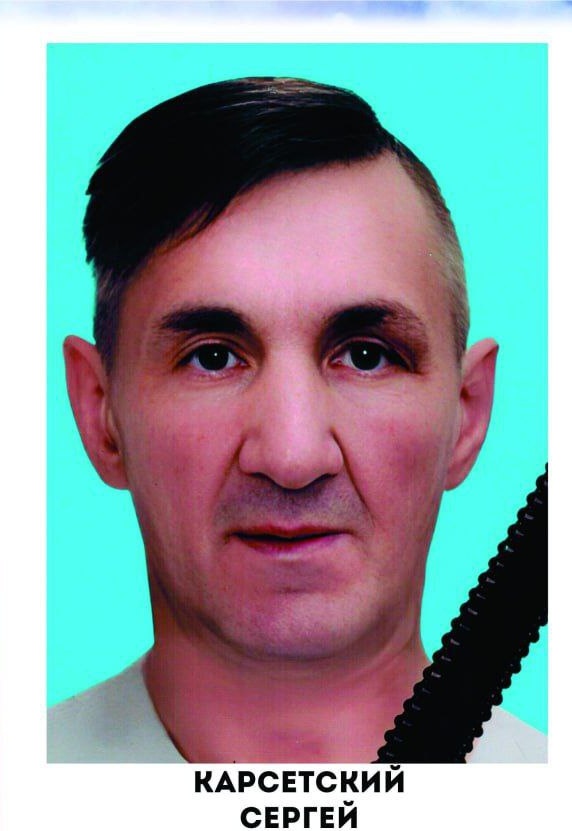 КАРСЕТСКИЙ
СЕРГЕЙ