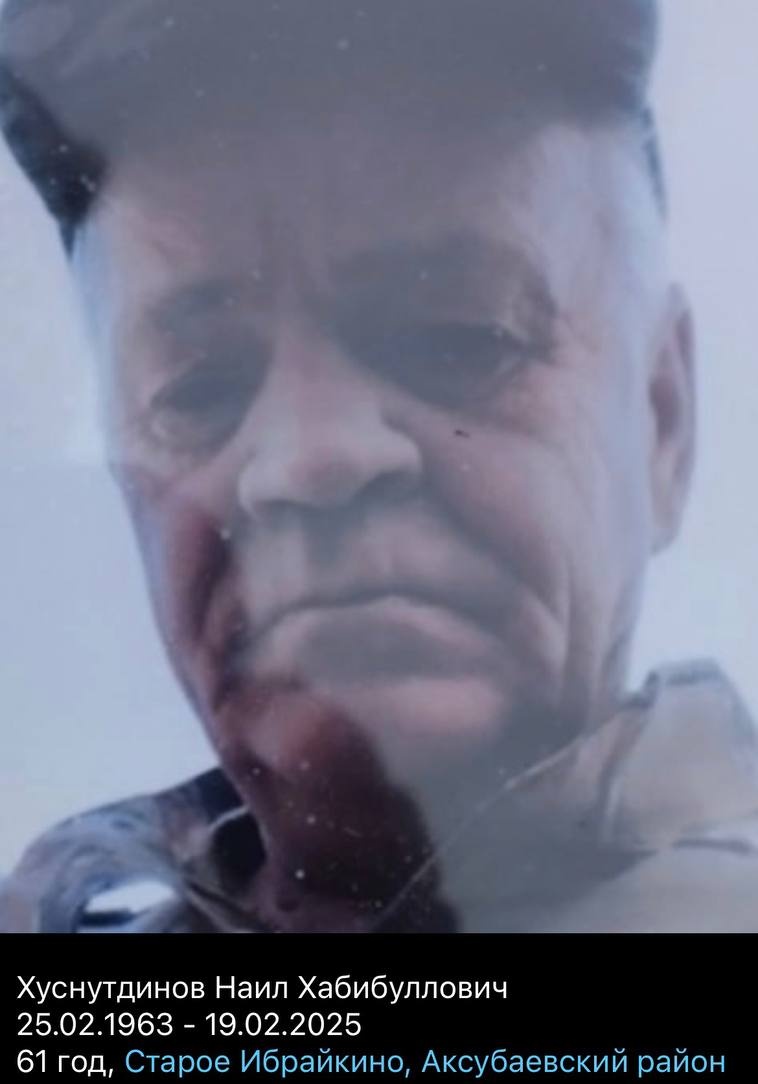 Хуснутдинов Наил Хабибуллович
25.02.1963 - 19.02.2025
61 год, Старое Ибрайкино, Аксубаевский район