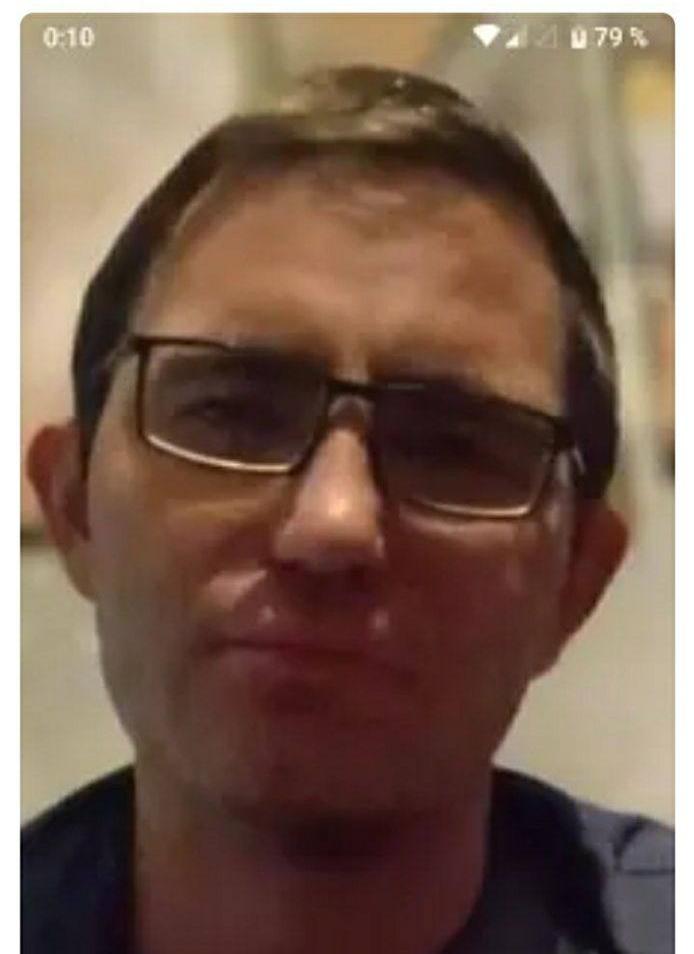 0:10

79 %