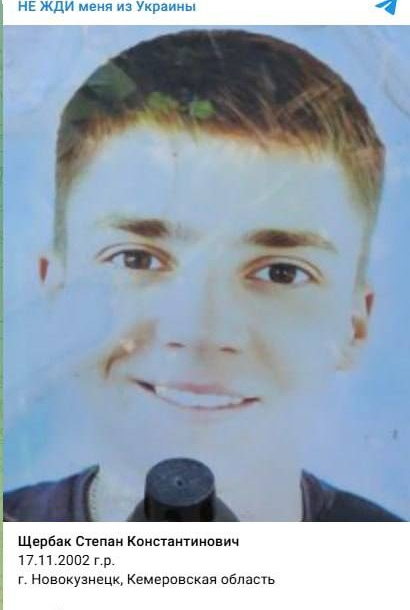 НЕ ЖДИ меня из Украины

Щербак Степан Константинович
17.11.2002 г.р.
г. Новокузнецк, Кемеровская область