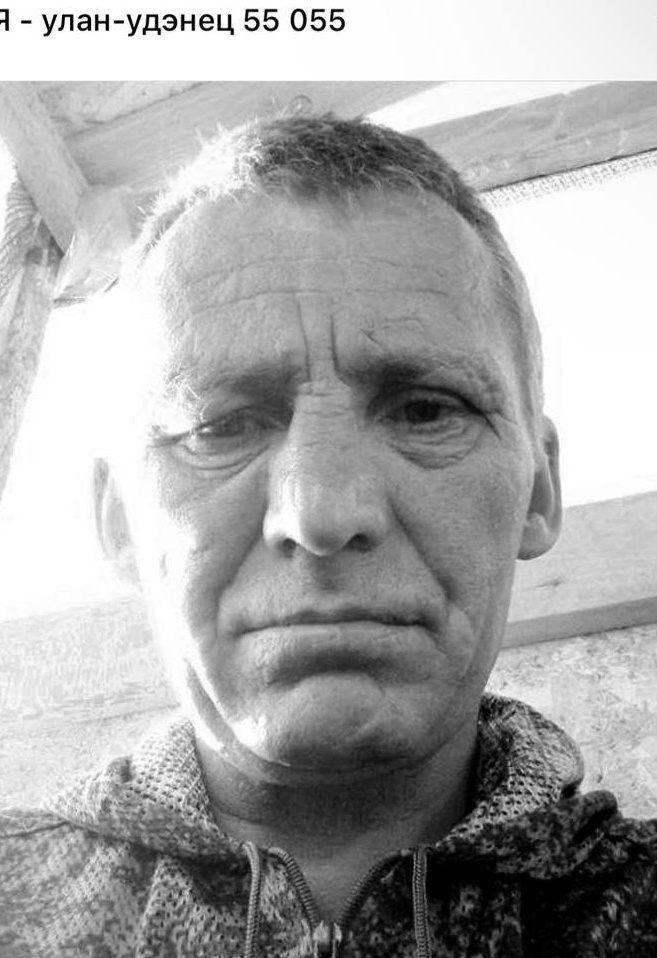 Я - улан-удэнец 55 055