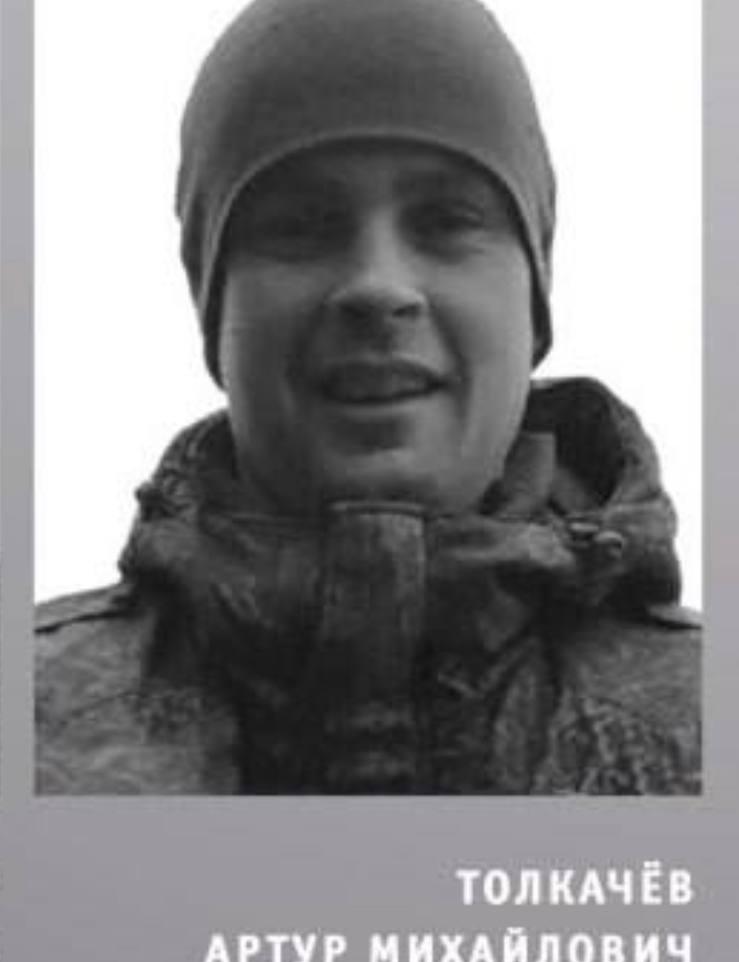 ТОЛКАЧЁВ
АРТУР МИХАЙЛОВИЧ