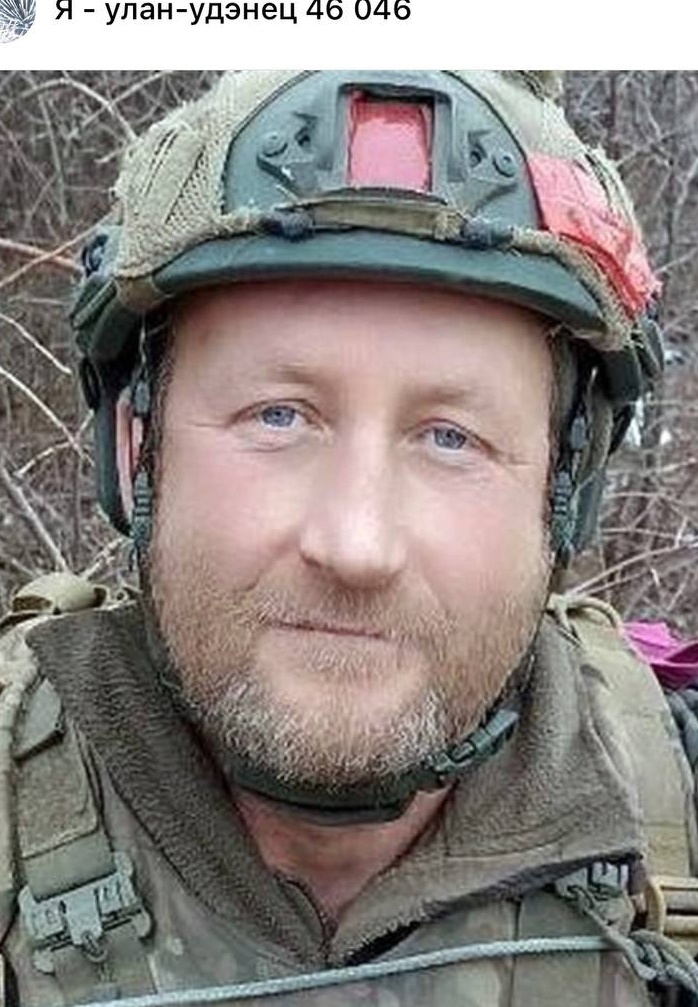 Я - улан-удэнец 46 046