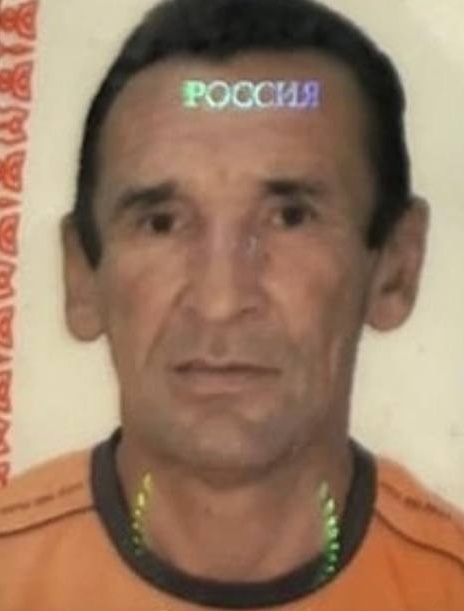 РОССИЯ