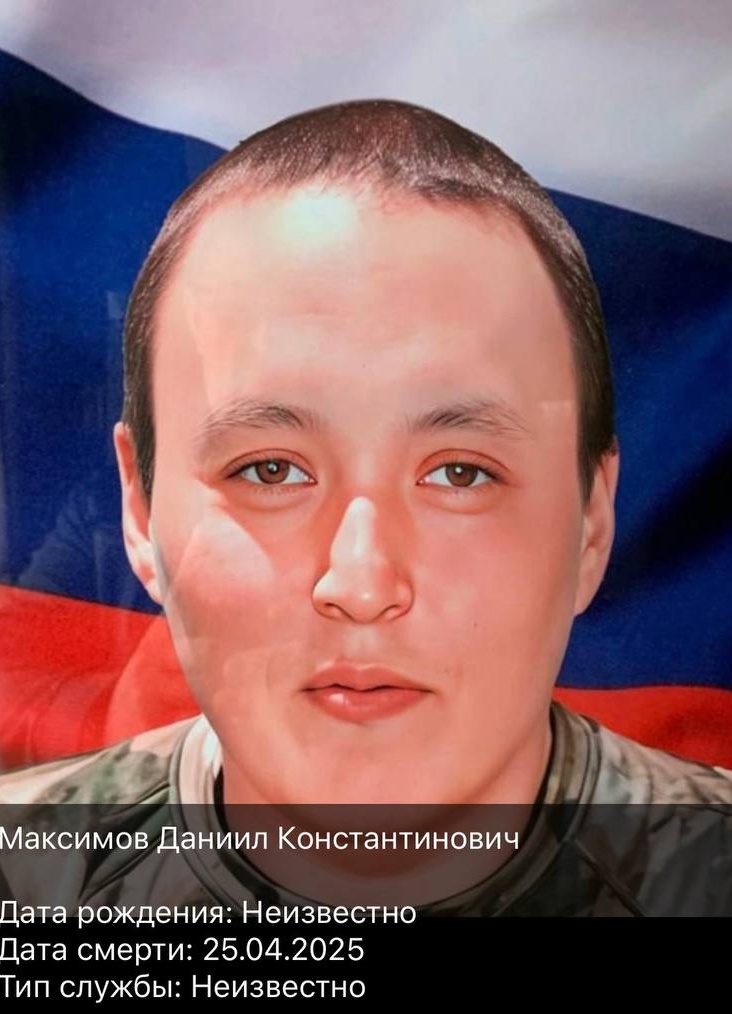 Максимов Даниил Константинович

Дата рождения: Неизвестно
Дата смерти: 25.04.2025
Тип службы: Неизвестно