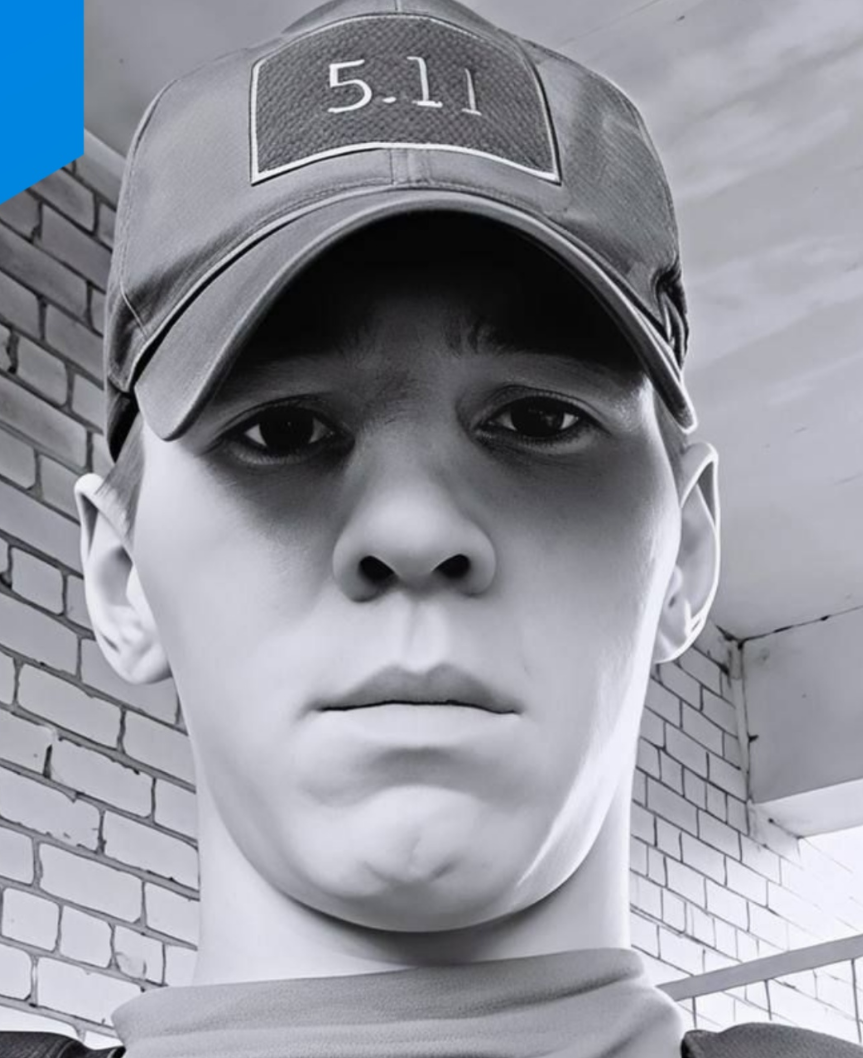 5.11