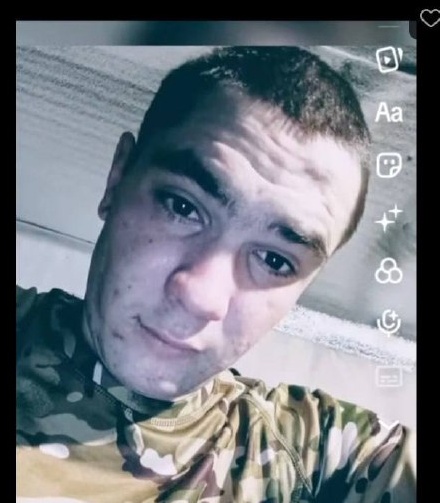 Aa