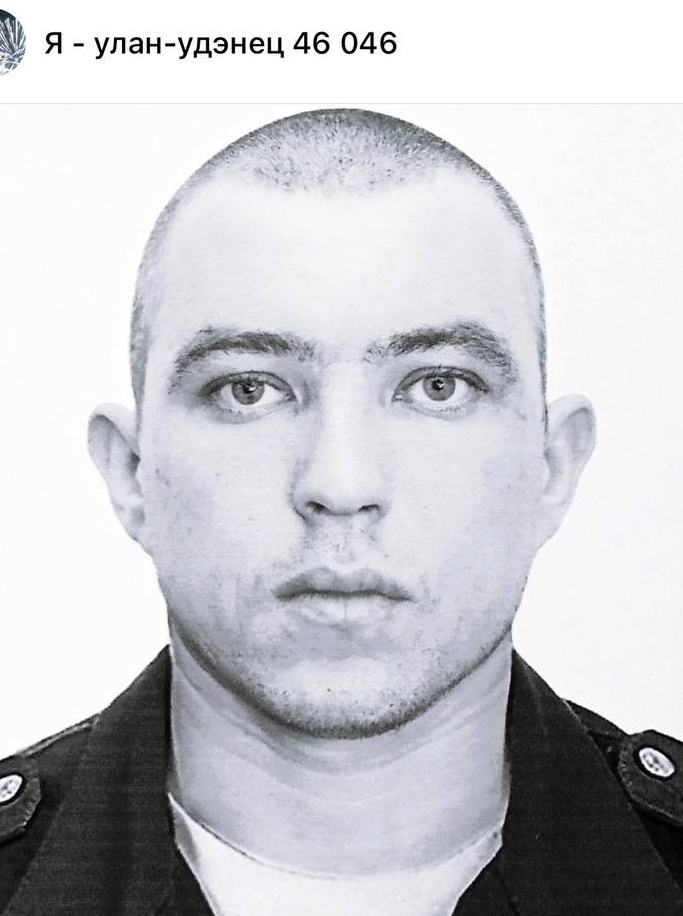 Я - улан-удэнец 46 046