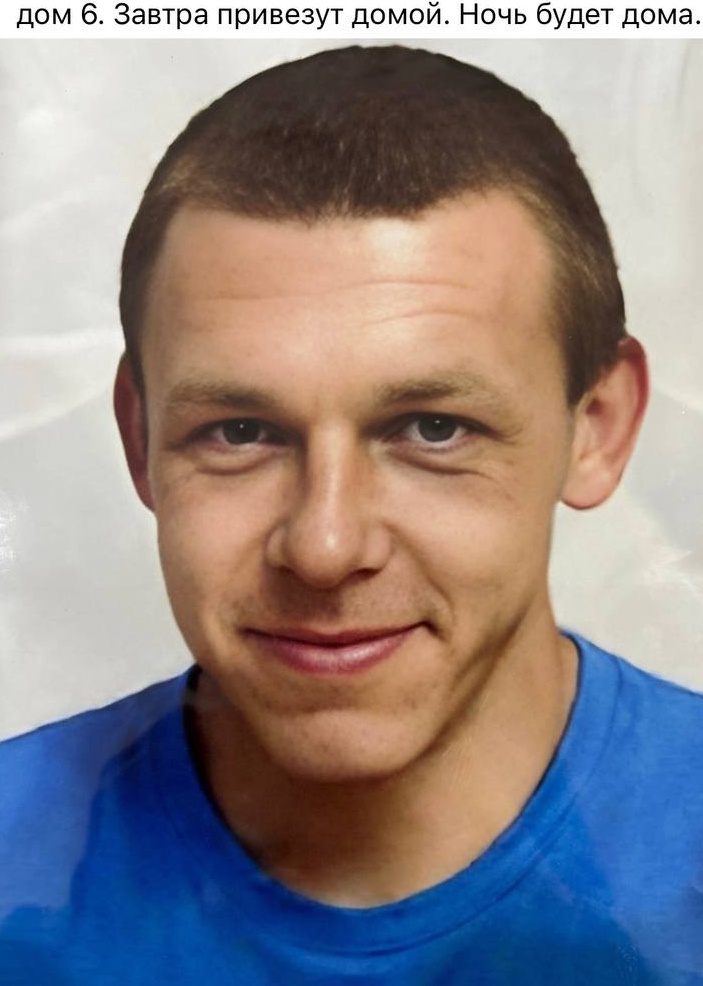 дом 6. Завтра привезут домой. Ночь будет дома.