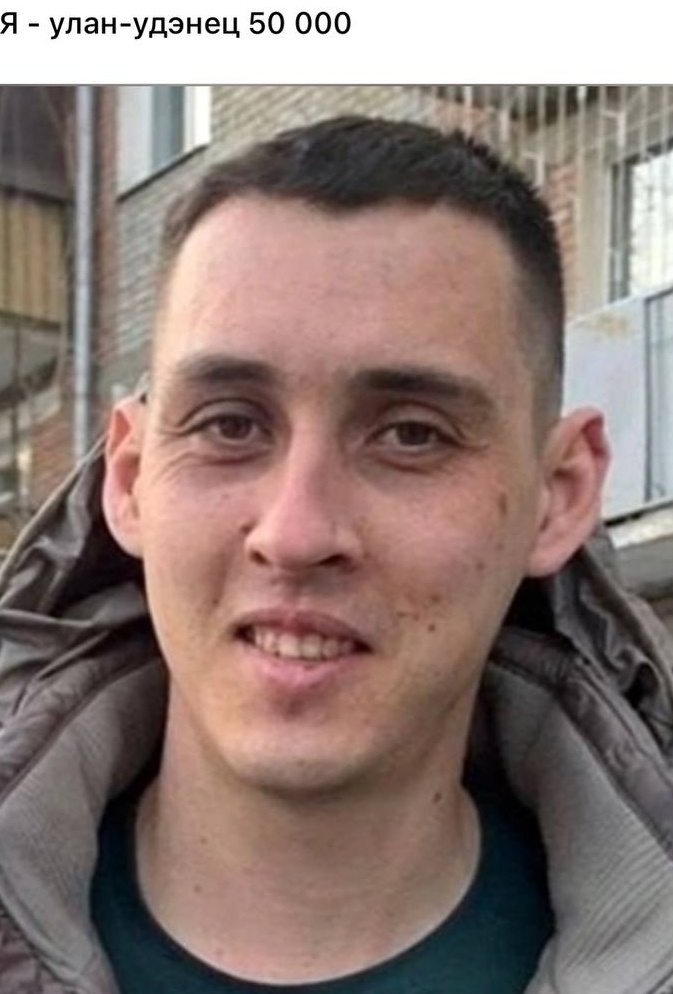 Я - улан-удэнец 50 000