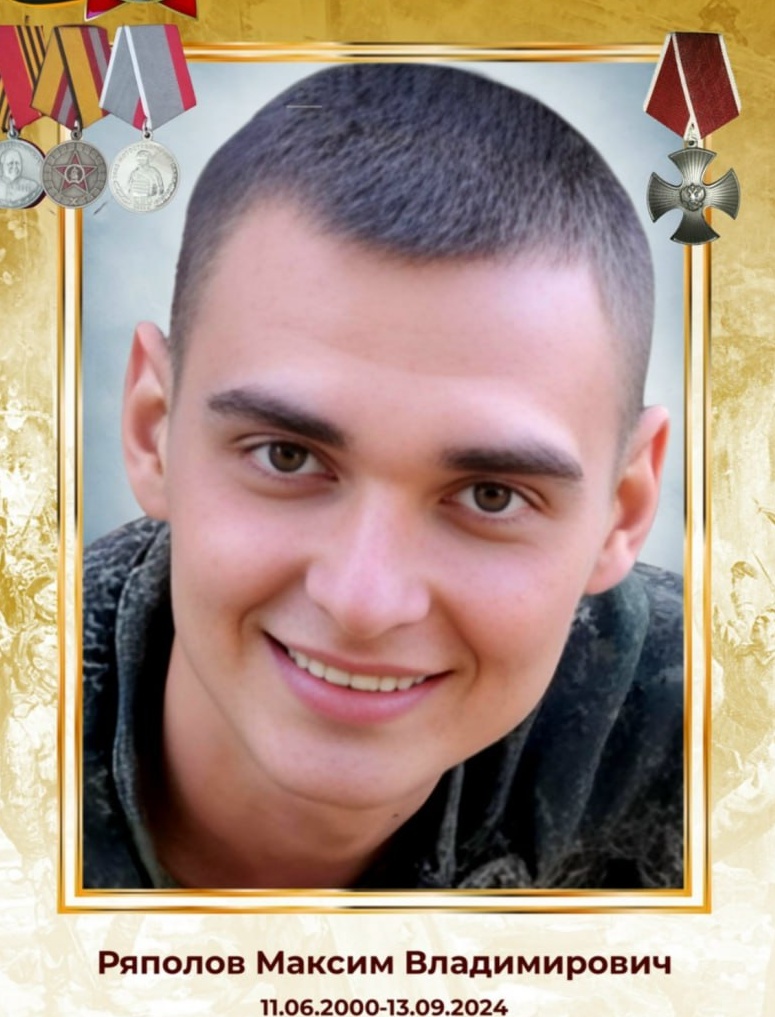 Ряполов Максим Владимирович
11.06.2000-13.09.2024