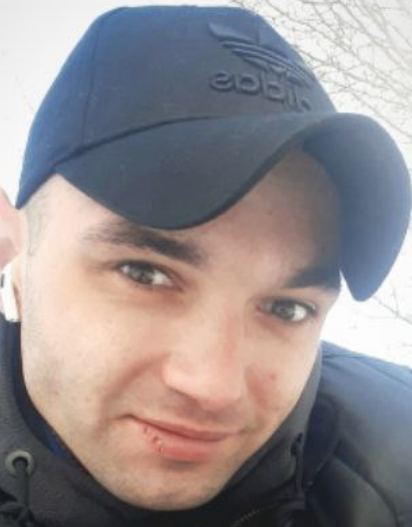 adidas