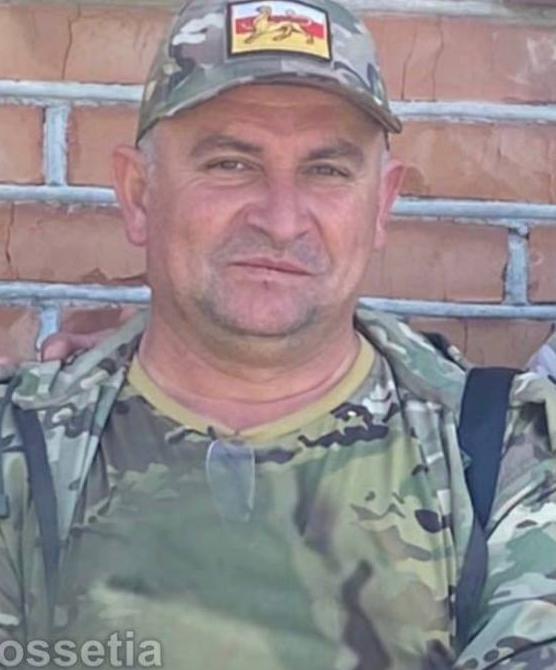 ossetia