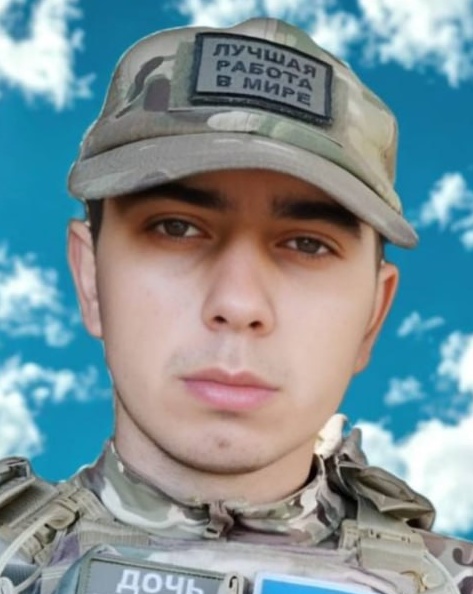 ЛУЧШАЯ РАБОТА В МИРЕ

ДОЧЬ