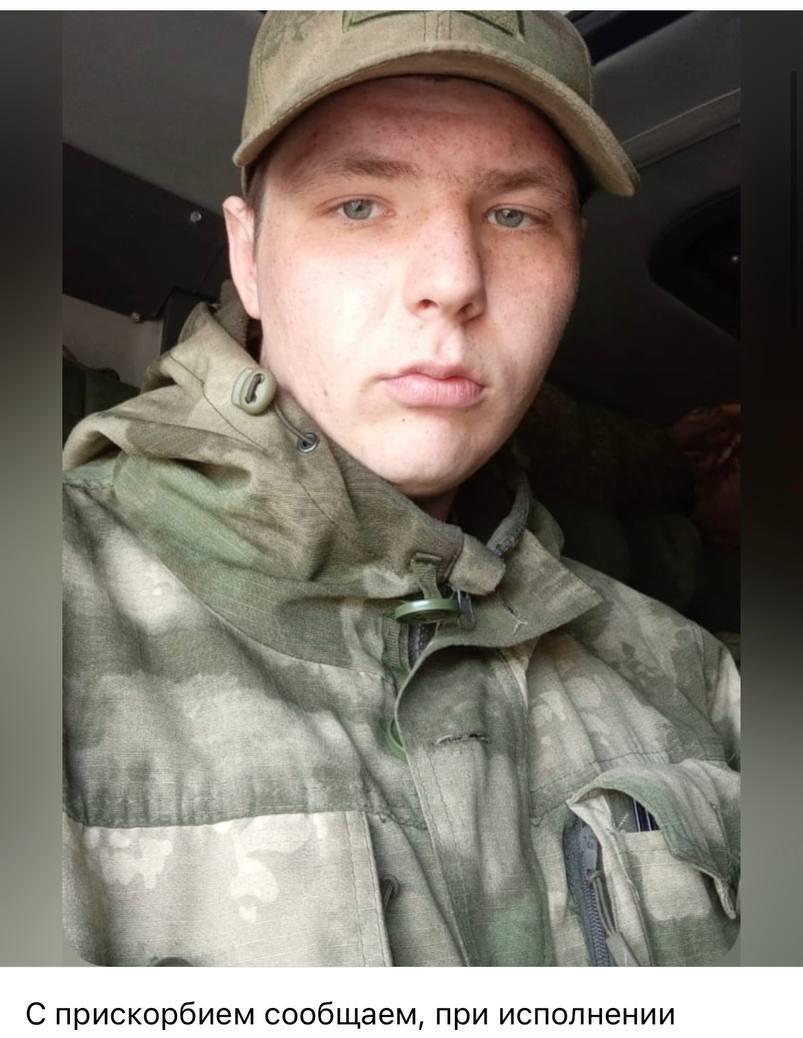 С прискорбием сообщаем, при исполнении