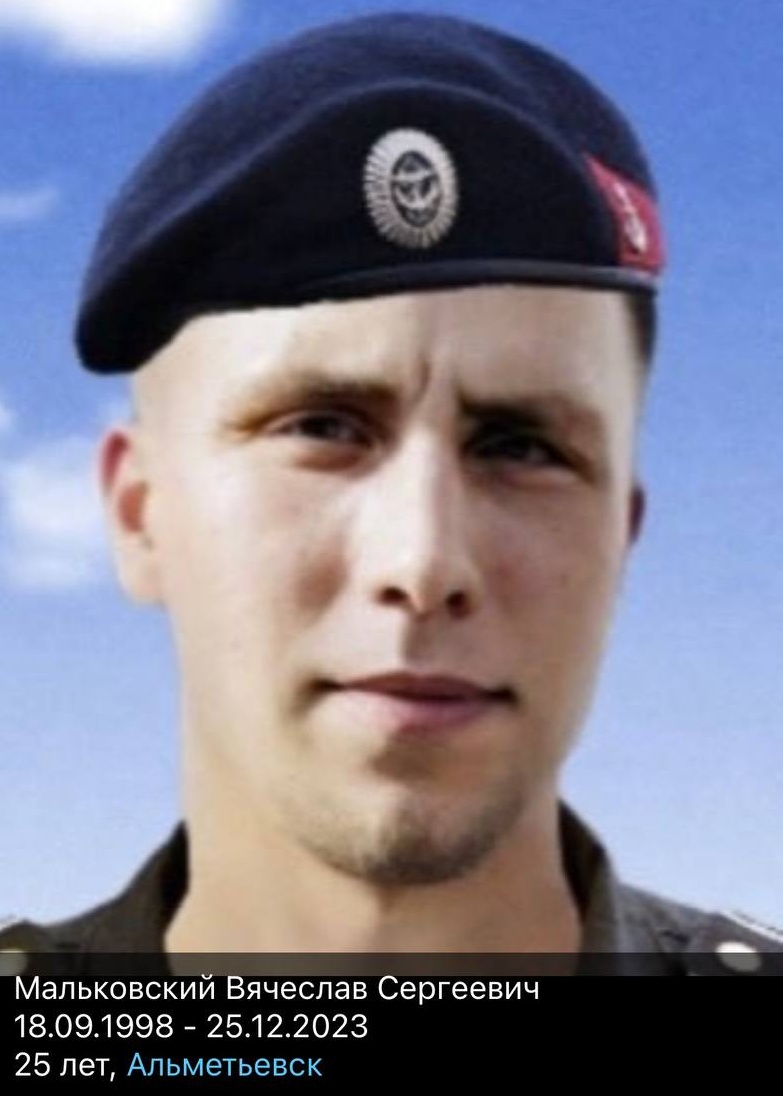 Мальковский Вячеслав Сергеевич
18.09.1998 - 25.12.2023
25 лет, Альметьевск