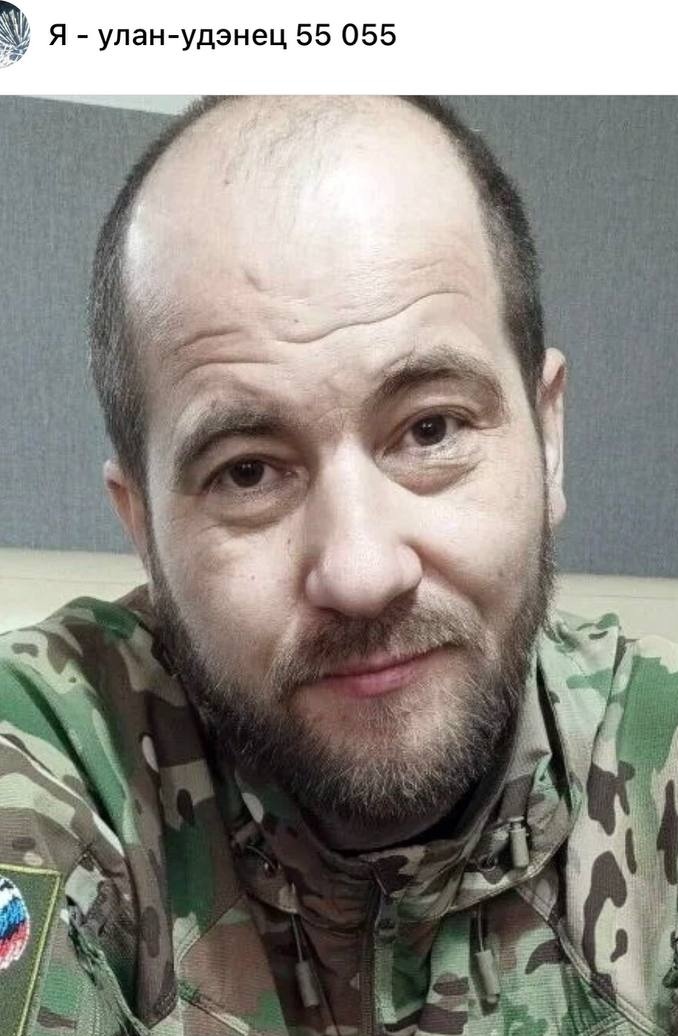 Я - улан-удэнец 55 055