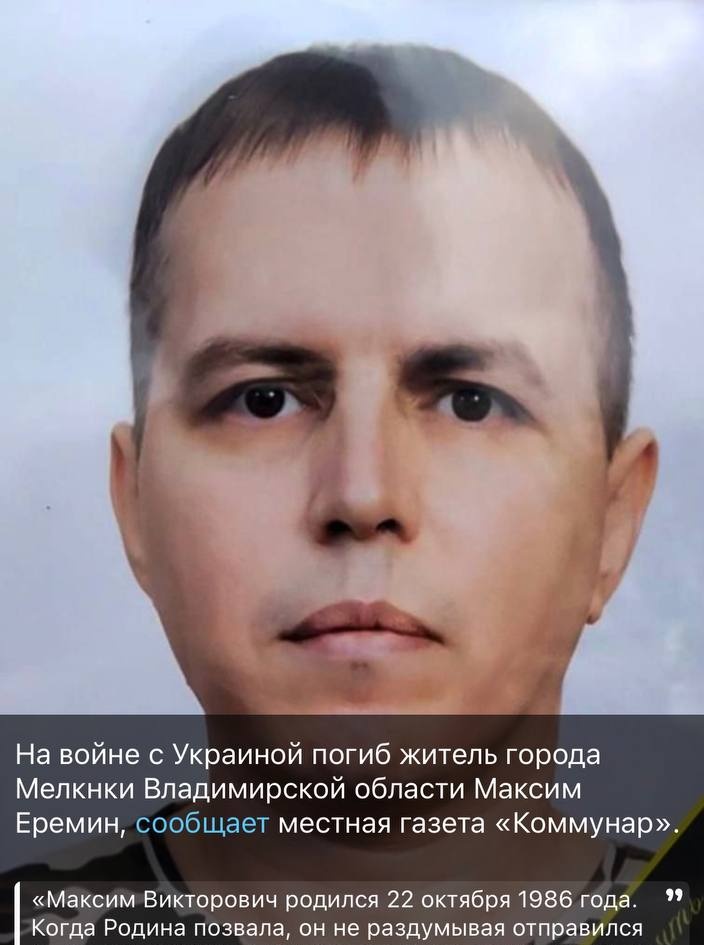 На войне с Украиной погиб житель города Мелкнки Владимирской области Максим Еремин, сообщает местная газета «Коммунар».

«Максим Викторович родился 22 октября 1986 года. Когда Родина позвала, он не раздумывая отправился