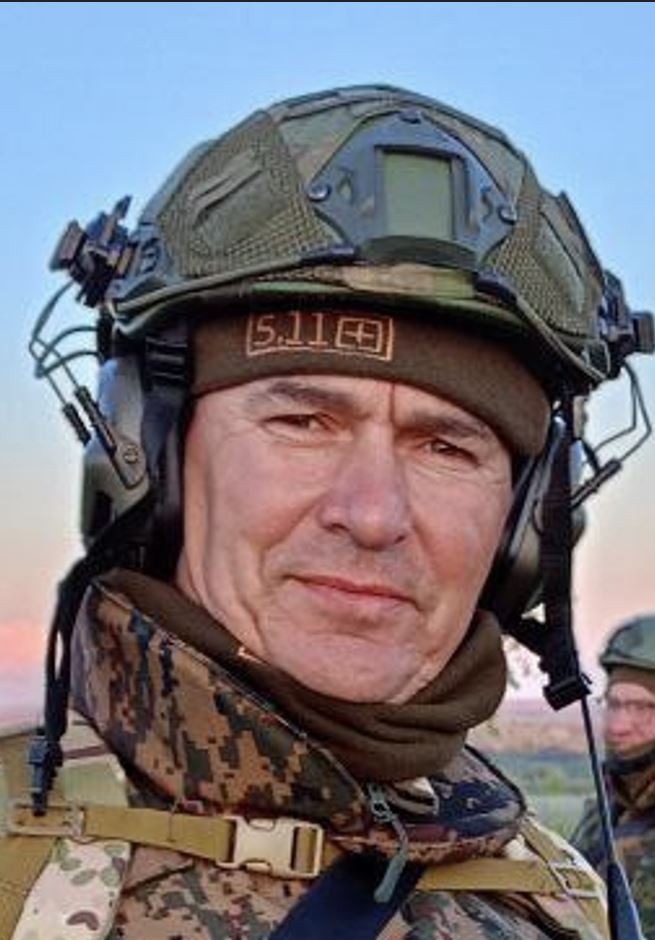 5.11