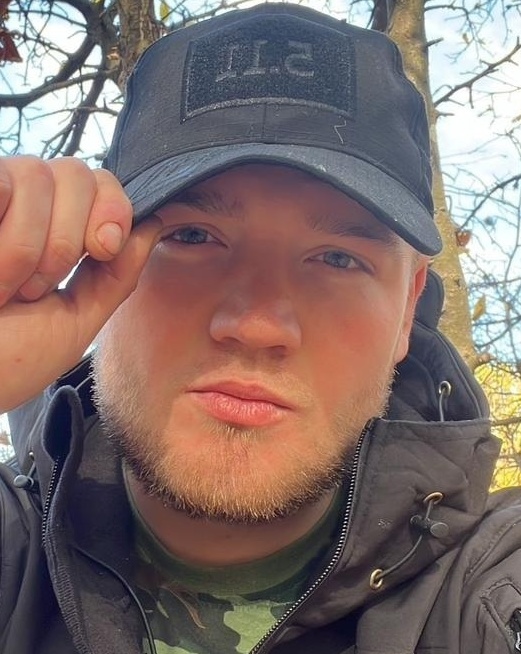 5.11