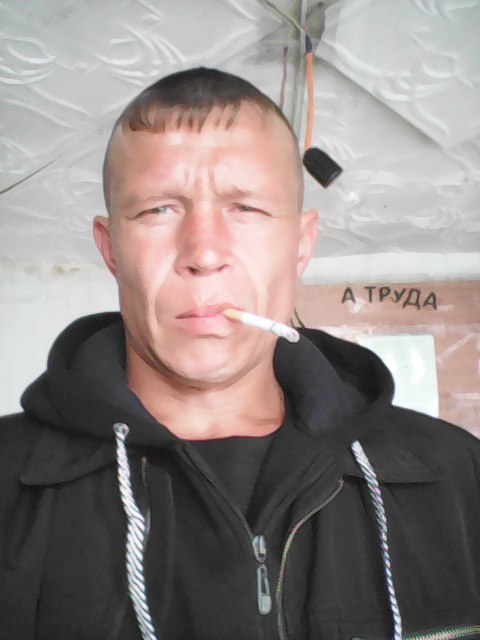 А ТРУДА