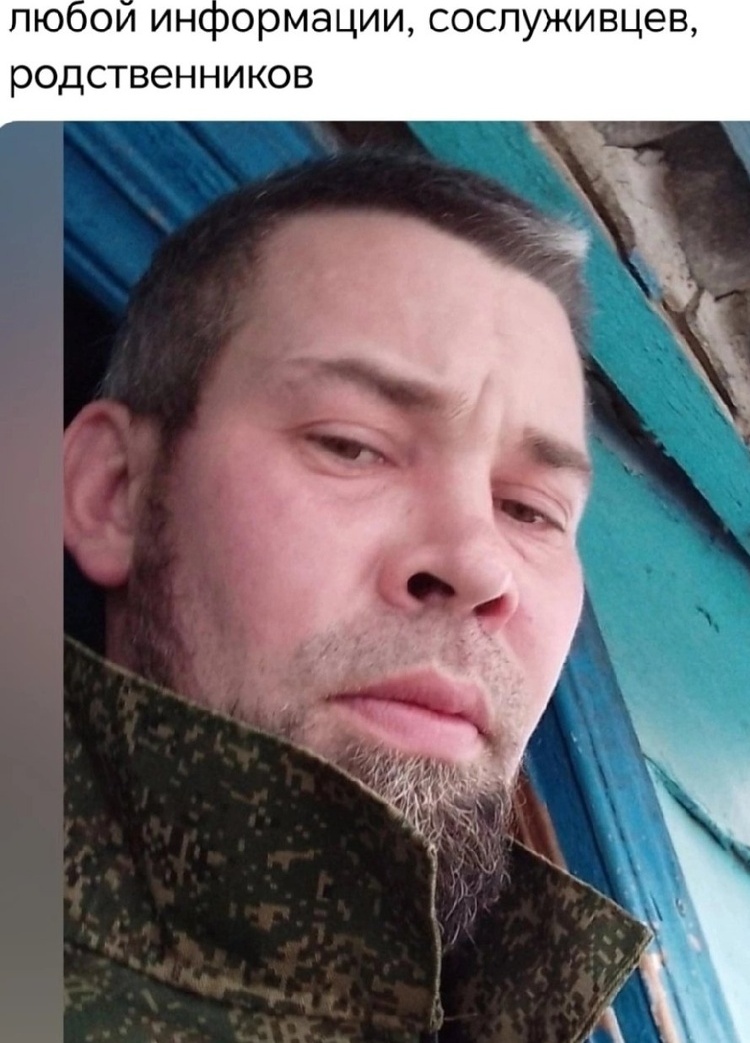 любой информации, сослуживцев, родственников