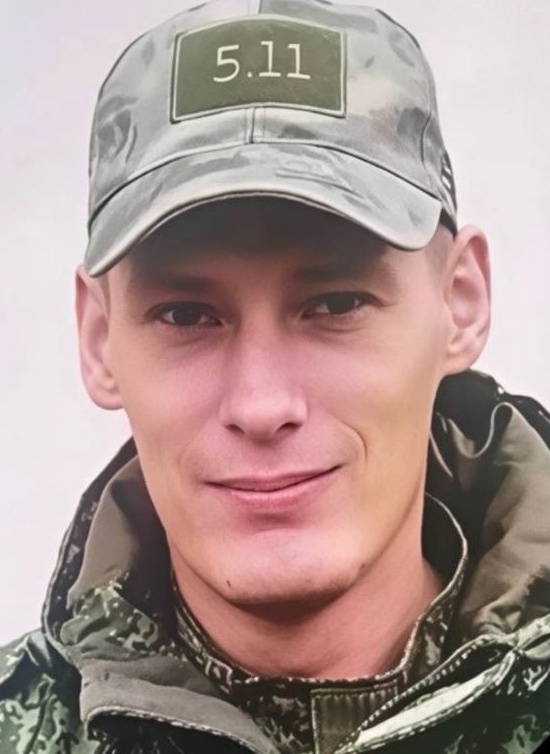 5.11