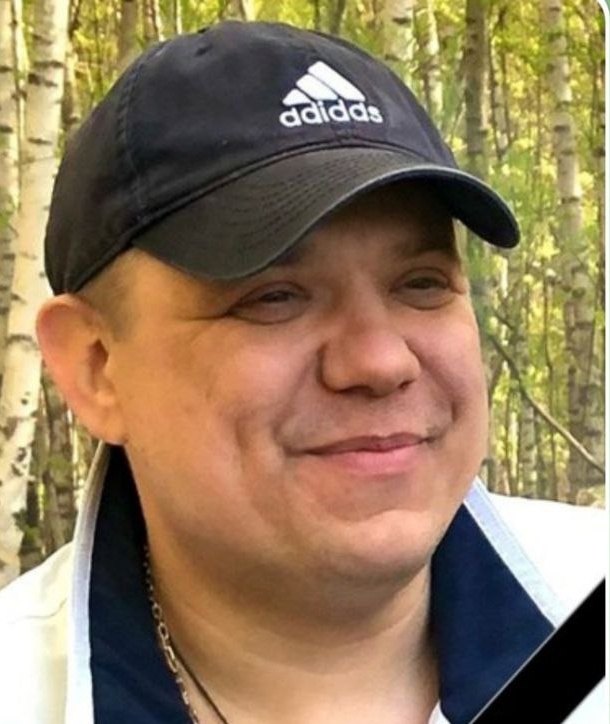 adidas