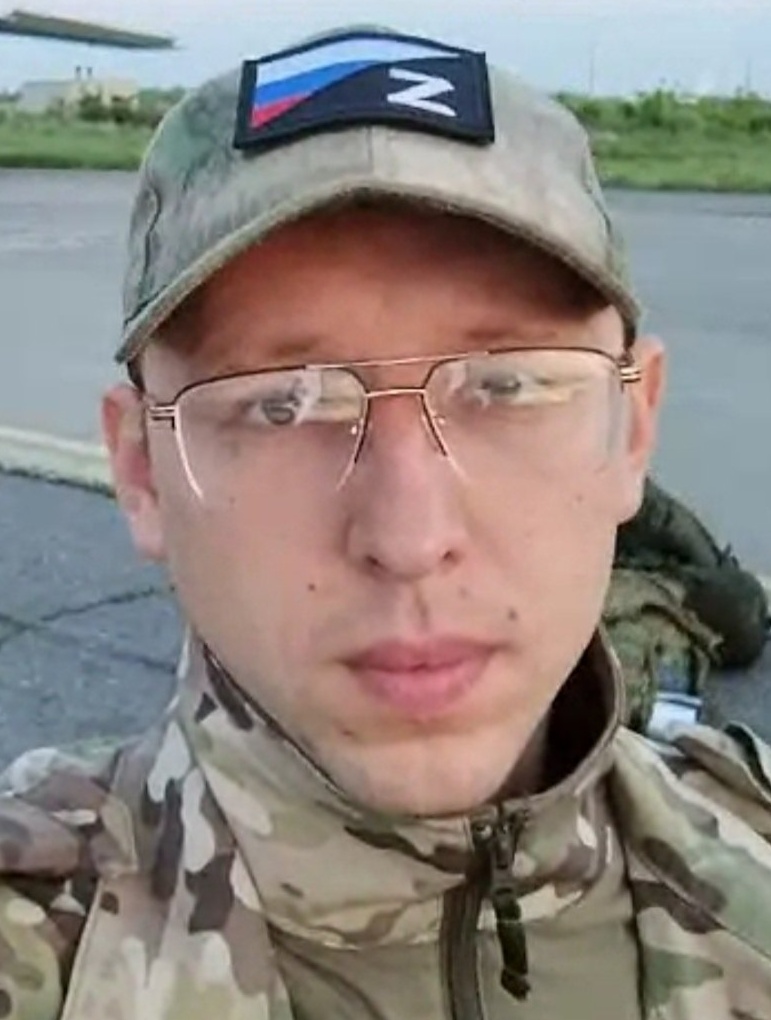 Z