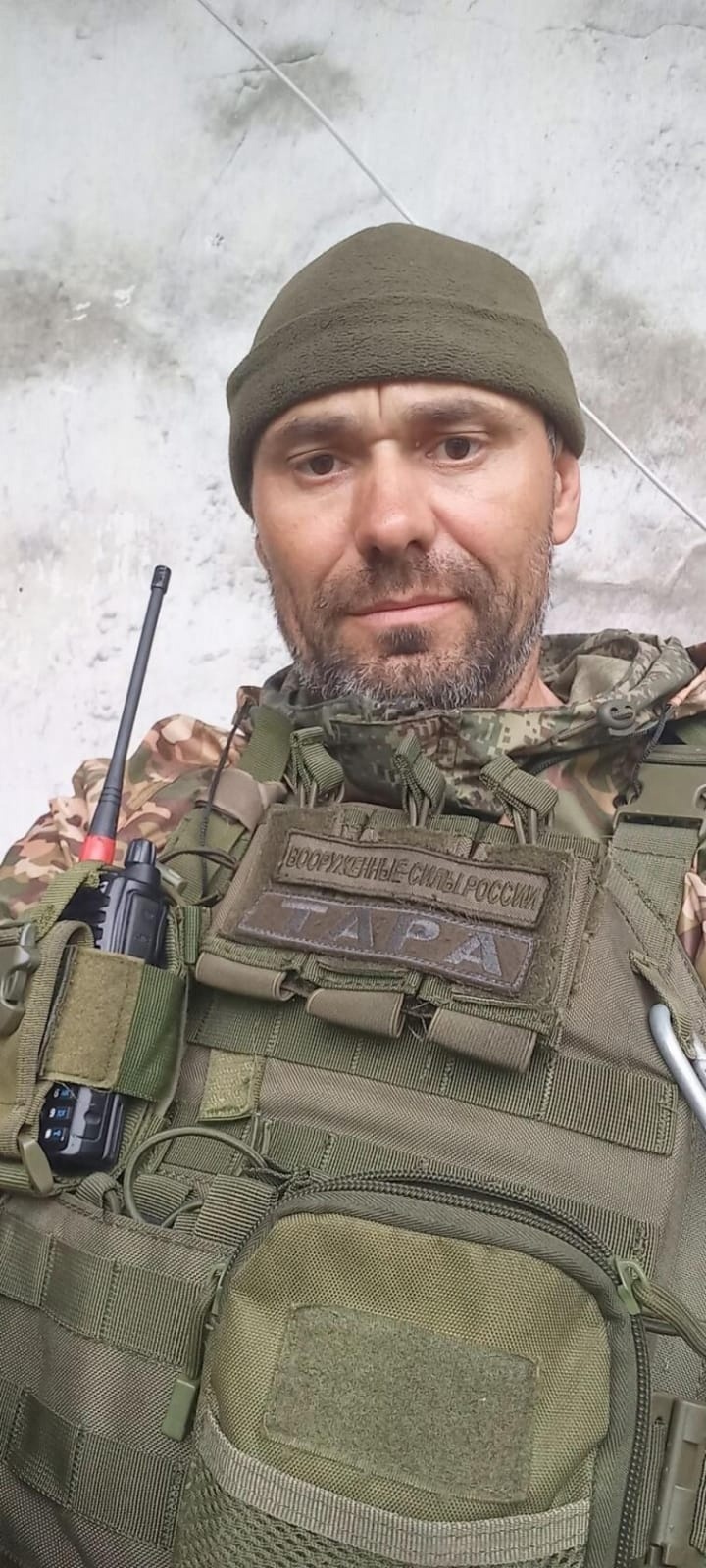 ВООРУЖЕННЫЕ СИЛЫ РОССИИ
ТАРА