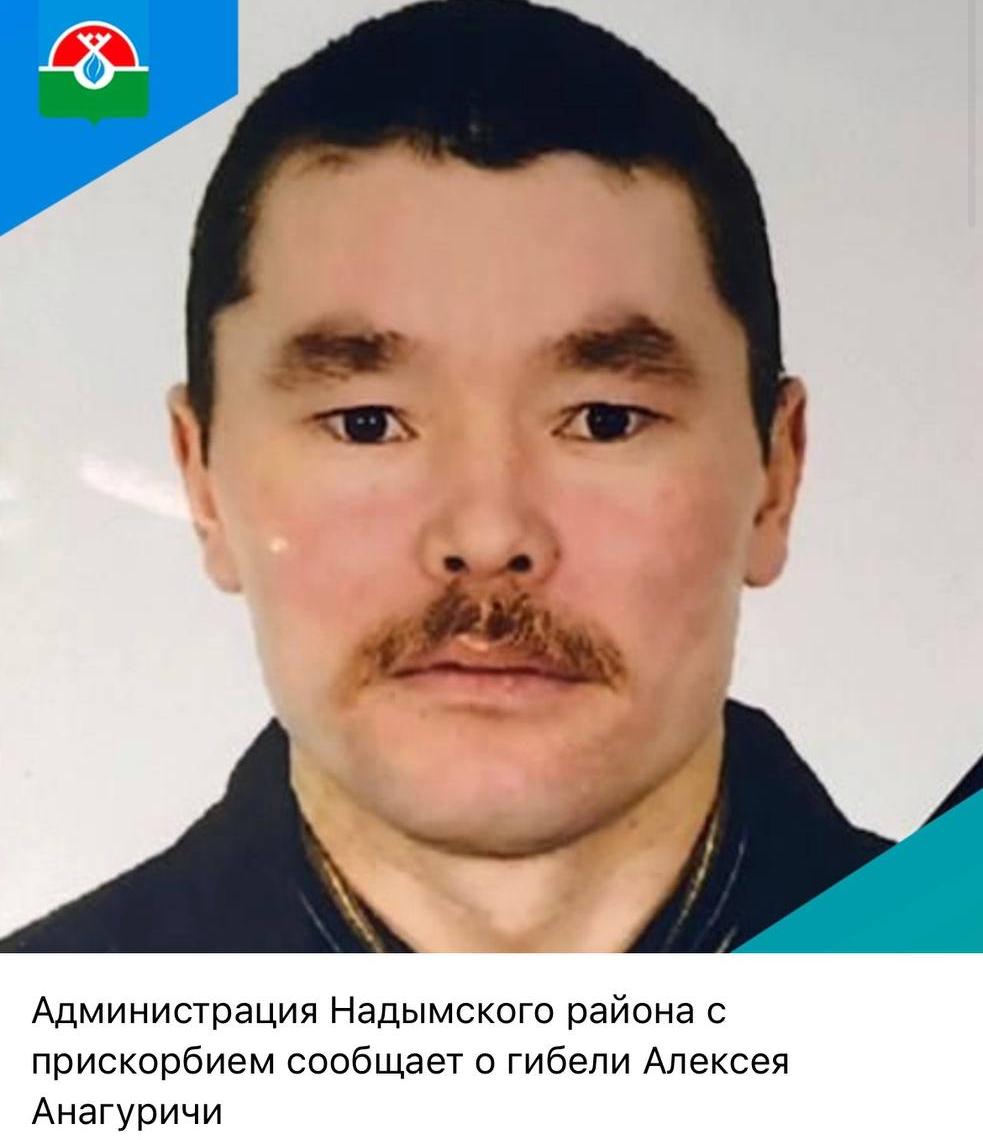 Администрация Надымского района с прискорбием сообщает о гибели Алексея Анагуричи